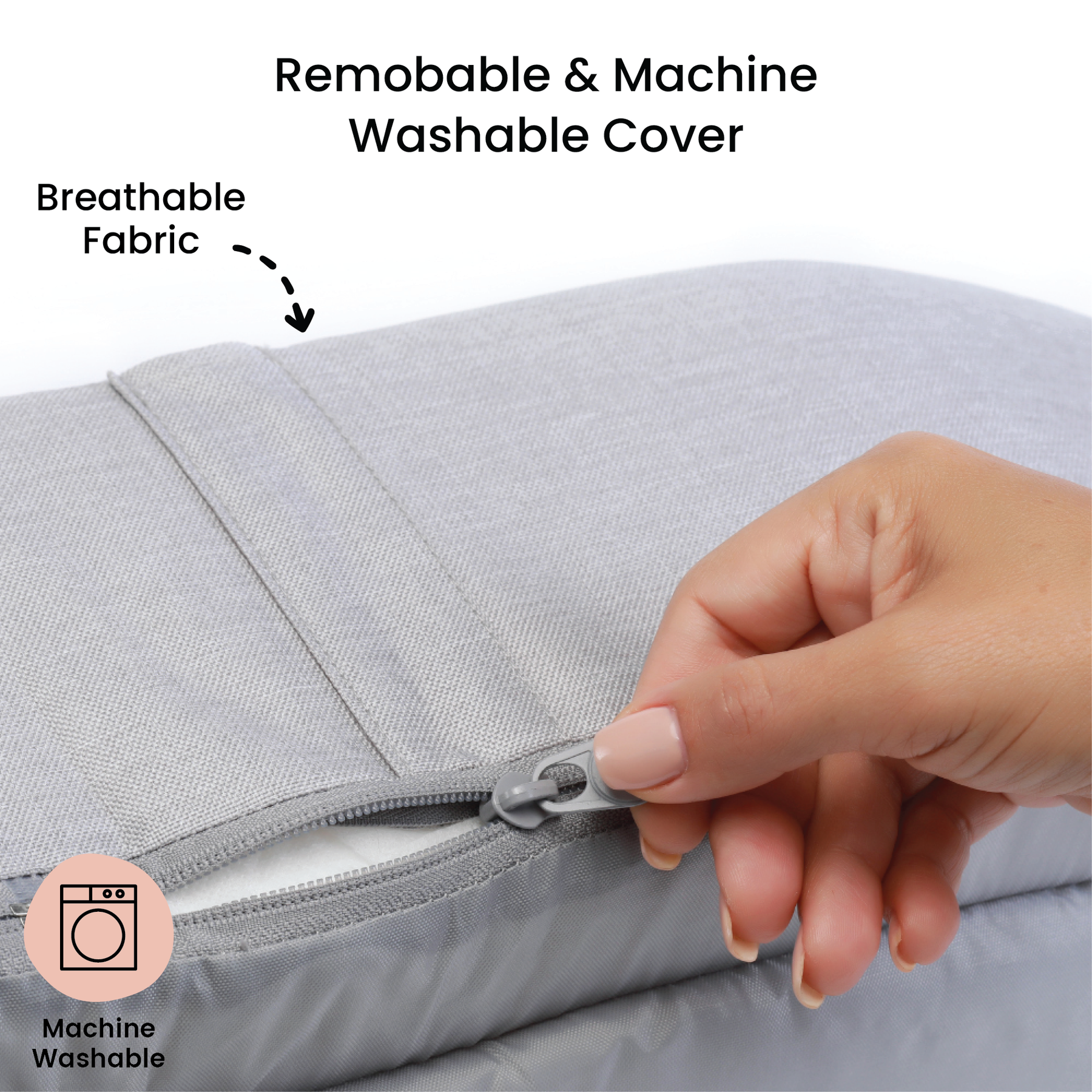 Remobable & Machine Washable Cover

Breathable Fabric

Machine Washable