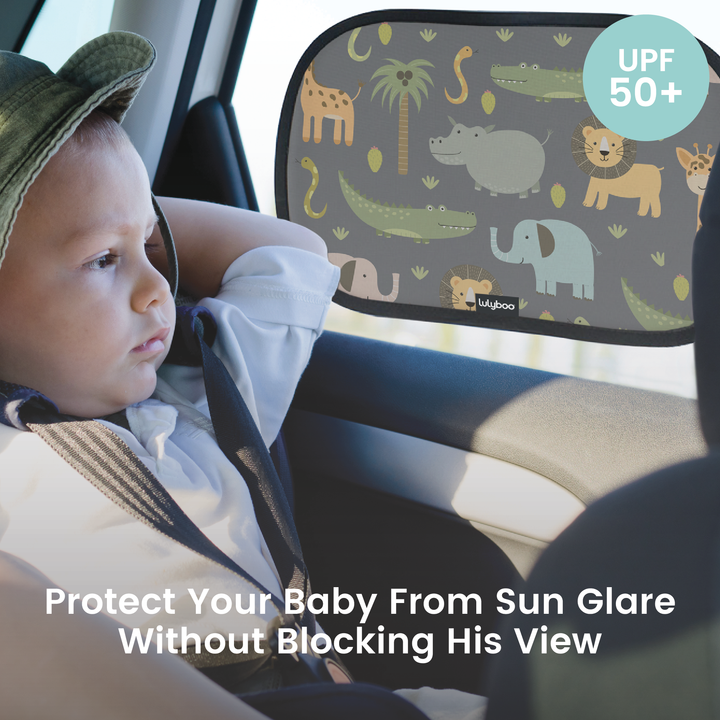 UPF 50+

lulyboo

Protect Your Baby From Sun Glare Without Blocking His View