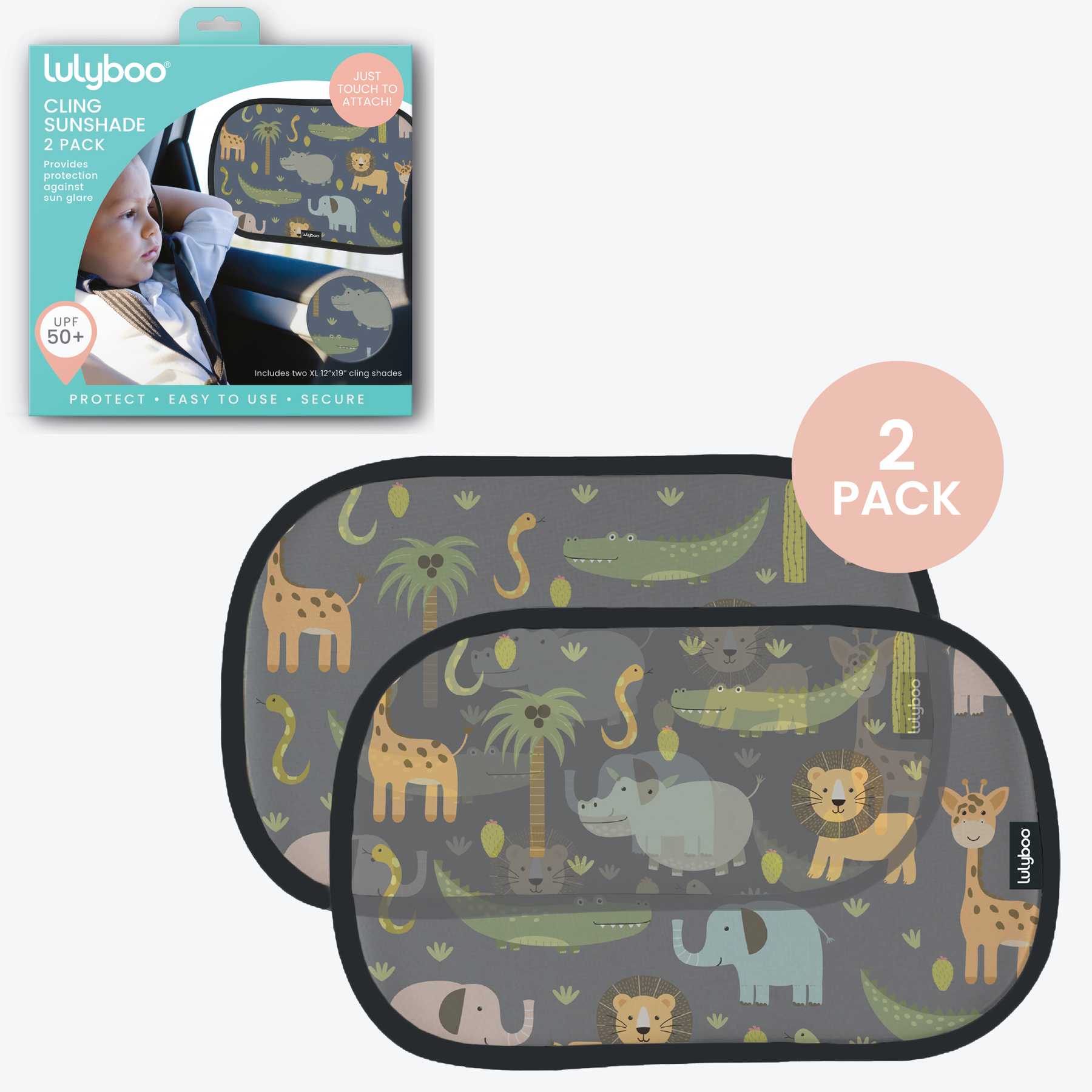 lulyboo®

CLING SUNSHADE 2 PACK

Provides protection against sun glare

JUST TOUCH TO ATTACH!

lulyboo

UPF 50+

Includes two XL 12"x19" cling shades

PROTECT • EASY TO USE • SECURE

2 PACK

lulyboo

lulyboo