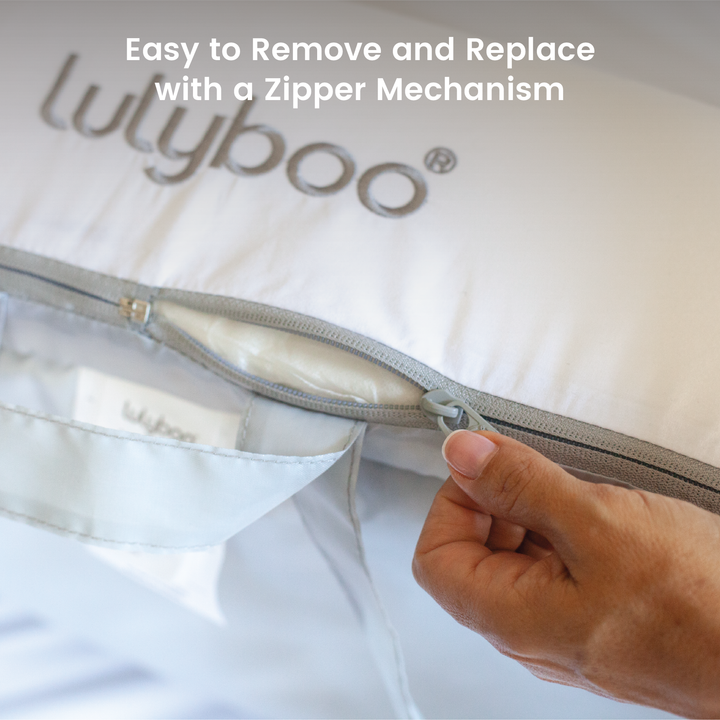 Easy to Remove and Replace with a Zipper Mechanism

lulyboo®

lulyboo