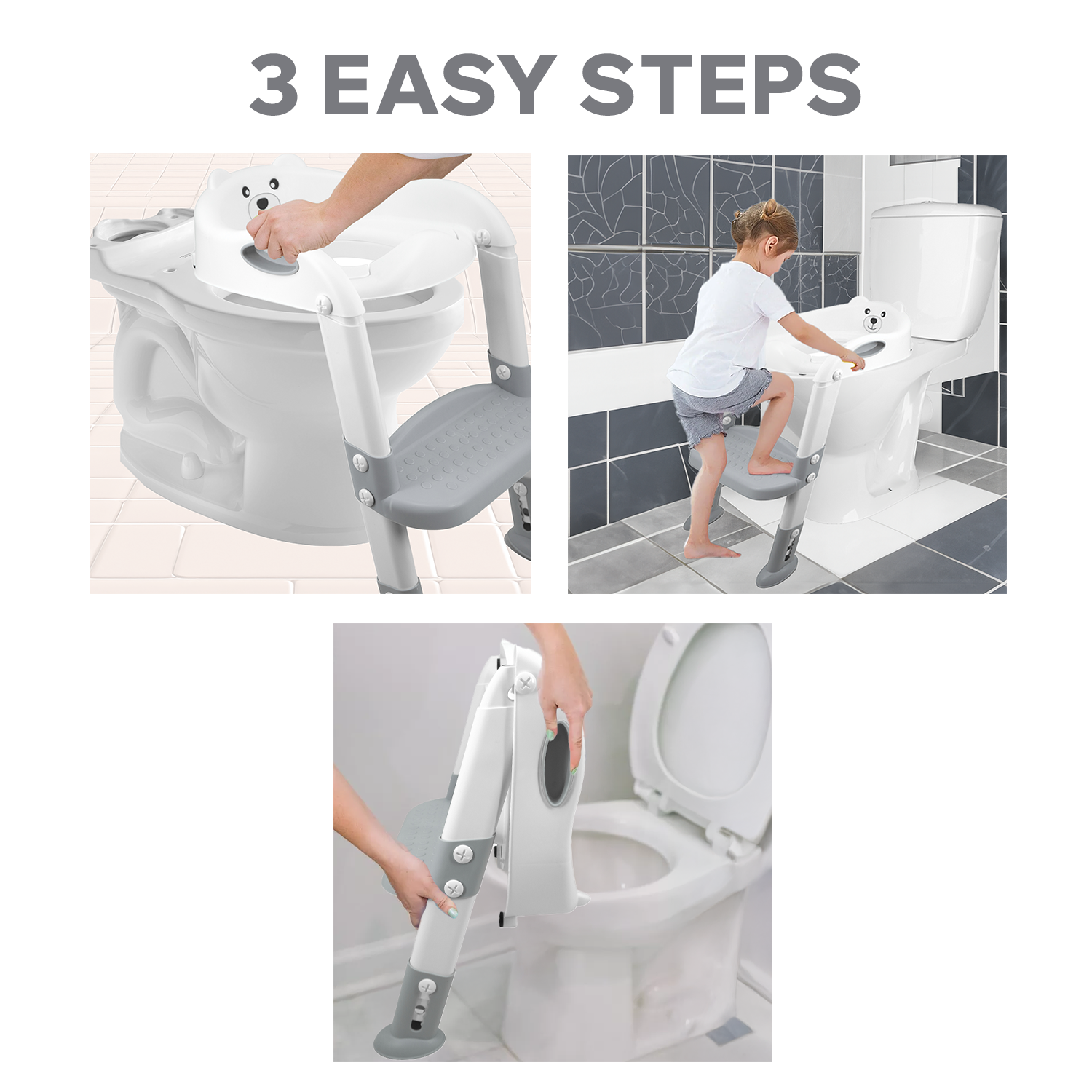 3 EASY STEPS